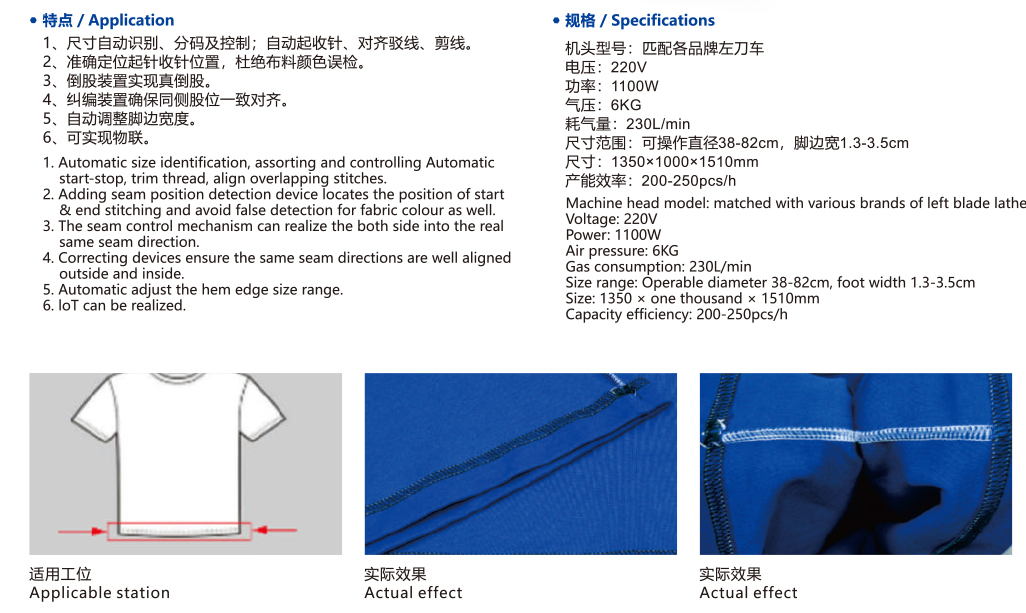 • 特点 / Application

1、尺寸自动识别、分码及控制；自动起收针、对齐驳线、剪线。
2、准确定位起针收针位置，杜绝布料颜色误检。
3、倒股装置实现真倒股。
4、纠编装置确保同侧股位一致对齐。
5、自动调整脚边宽度。
6、可实现物联。

1. Automatic size identification, assorting and controlling Automatic start-stop, trim thread, align overlapping stitches.
2. Adding seam position detection device locates the position of start & end stitching and avoid false detection for fabric colour as well.
3. The seam control mechanism can realize the both side into the real same seam direction.
4. Correcting devices ensure the same seam directions are well aligned outside and inside.
5. Automatic adjust the hem edge size range.
6. IoT can be realized.

• 规格 / Specifications

机头型号：匹配各品牌左刀车
电压：220V
功率：1100W
气压：6KG
耗气量：230L/min
尺寸范围：可操作直径38-82cm，脚边宽1.3-3.5cm
尺寸：1350×1000×1510mm
产能效率：200-250pcs/h

Machine head model: matched with various brands of left blade lathe
Voltage: 220V
Power: 1100W
Air pressure: 6KG
Gas consumption: 230L/min
Size range: Operable diameter 38-82cm, foot width 1.3-3.5cm
Size: 1350 × one thousand × 1510mm
Capacity efficiency: 200-250pcs/h

适用工位
Applicable station

实际效果
Actual effect

实际效果
Actual effect